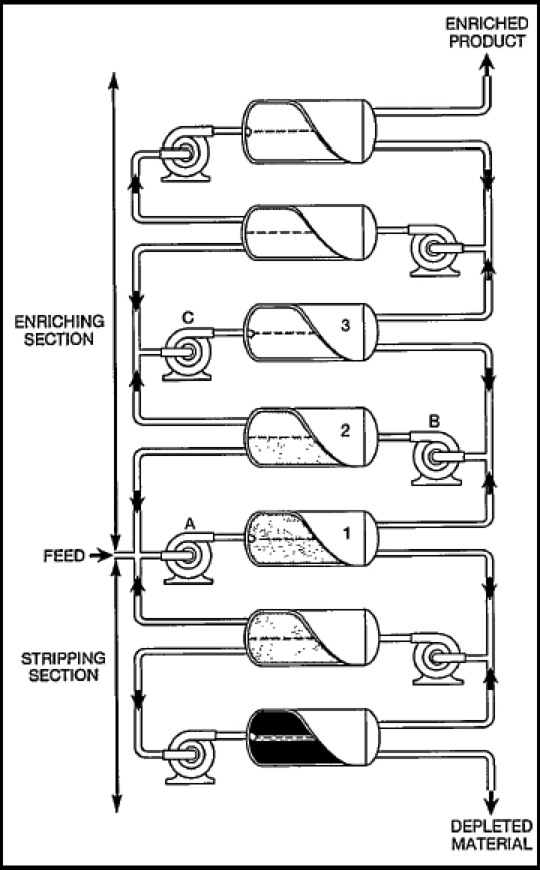 ENRICHED PRODUCT

ENRICHING SECTION

C

3

2

B

A

1

FEED

STRIPPING SECTION

DEPLETED MATERIAL